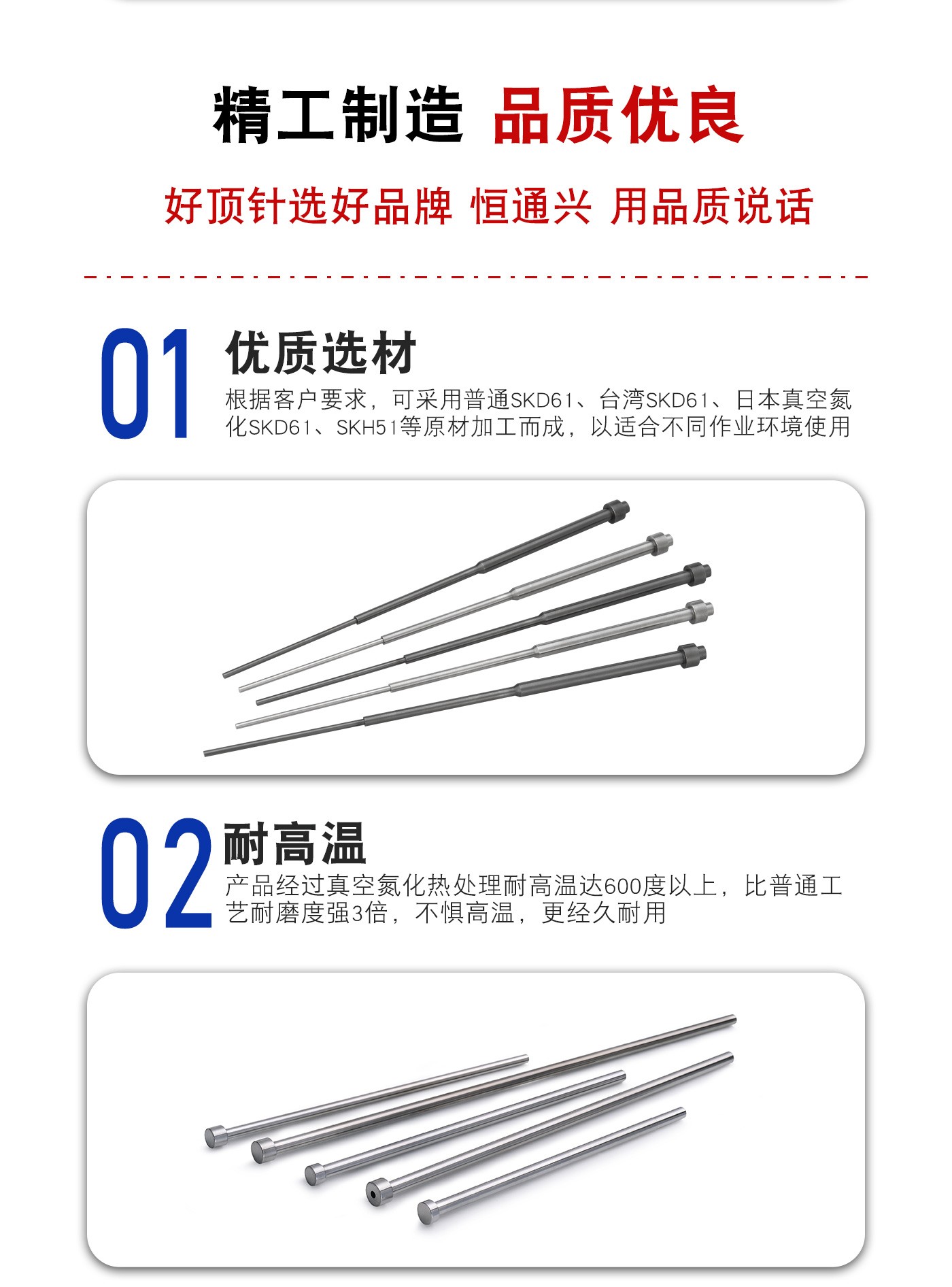 精工制造 品质优良

好顶针选好品牌 恒通兴 用品质说话

01 优质选材

根据客户要求，可采用普通SKD61、台湾SKD61、日本真空氮化SKD61、SKH51等原材加工而成，以适合不同作业环境使用

02 耐高温

产品经过真空氮化热处理耐高温达600度以上，比普通工艺耐磨度强3倍，不惧高温，更经久耐用