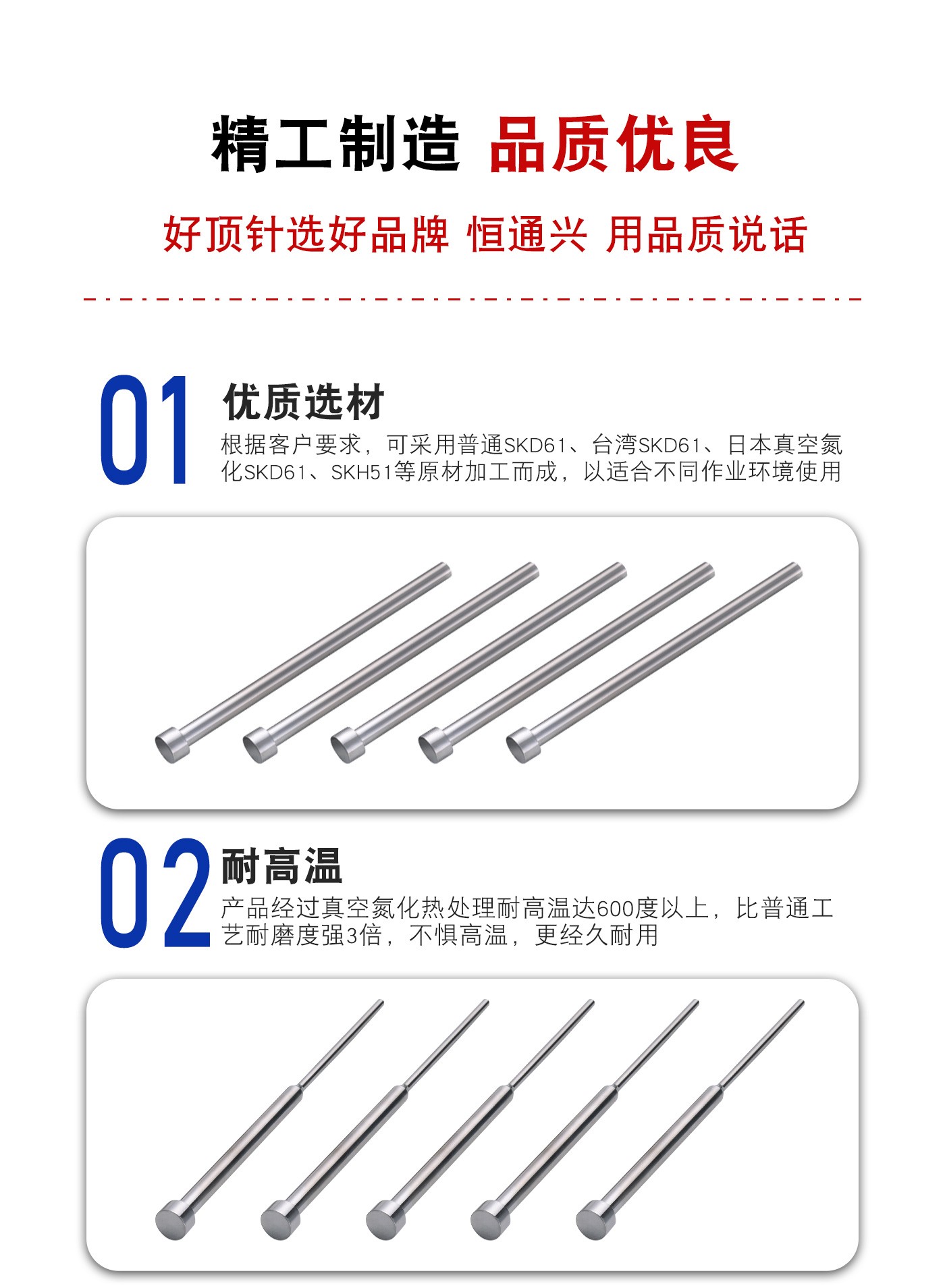 精工制造 品质优良

好顶针选好品牌 恒通兴 用品质说话

01

优质选材

根据客户要求，可采用普通SKD61、台湾SKD61、日本真空氮化SKD61、SKH51等原材加工而成，以适合不同作业环境使用

02

耐高温

产品经过真空氮化热处理耐高温达600度以上，比普通工艺耐磨度强3倍，不惧高温，更经久耐用