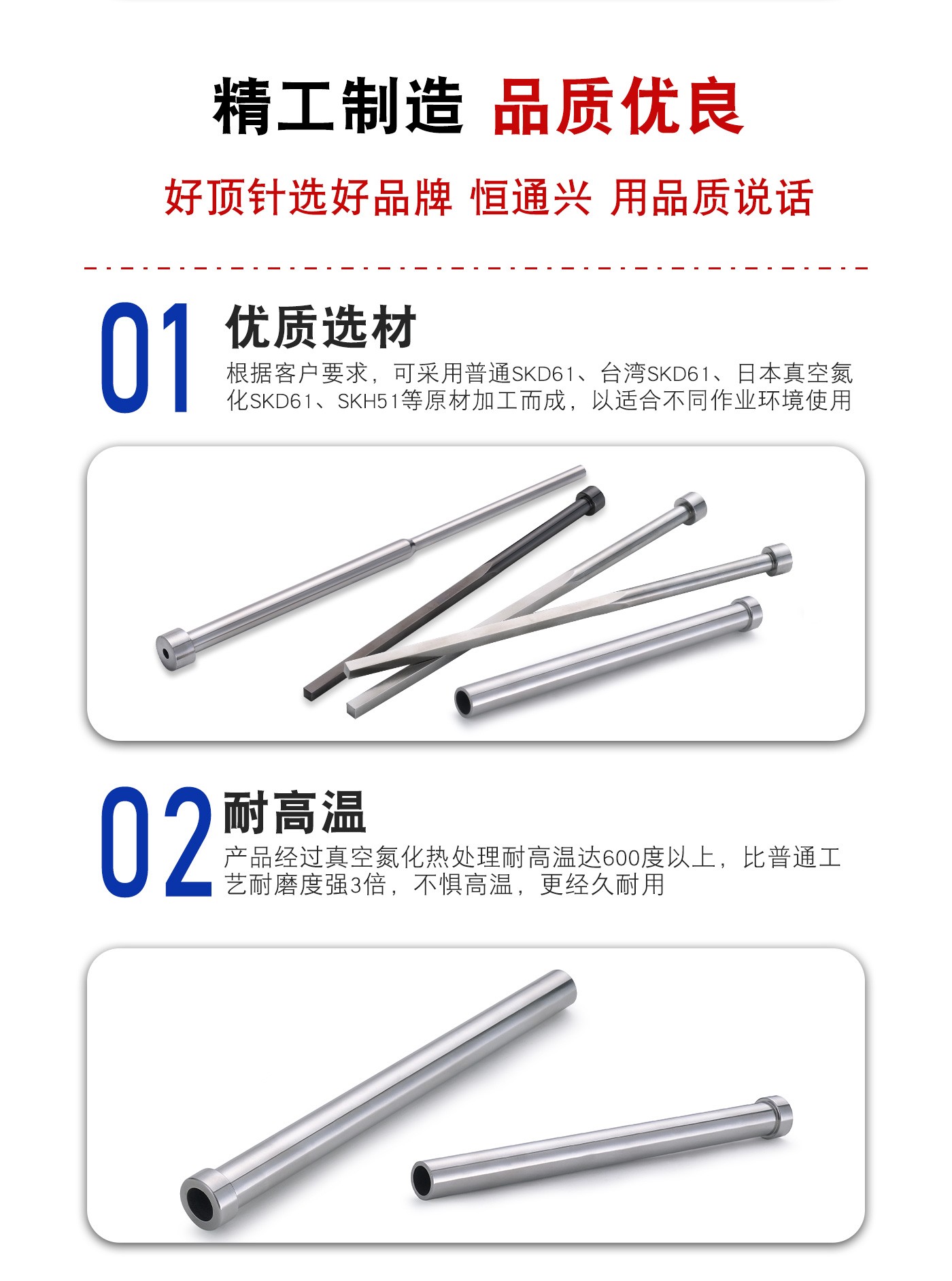 精工制造 品质优良

好顶针选好品牌 恒通兴 用品质说话

01 优质选材

根据客户要求，可采用普通SKD61、台湾SKD61、日本真空氮化SKD61、SKH51等原材加工而成，以适合不同作业环境使用

02 耐高温

产品经过真空氮化热处理耐高温达600度以上，比普通工艺耐磨度强3倍，不惧高温，更经久耐用