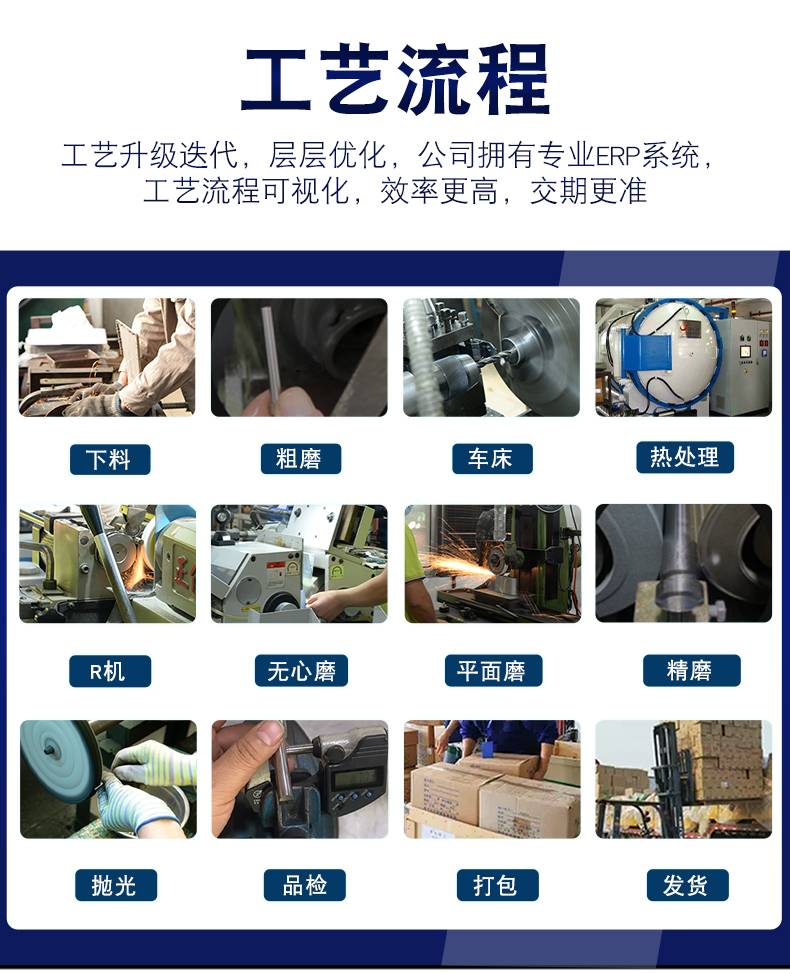 工艺流程

工艺升级迭代，层层优化，公司拥有专业ERP系统，工艺流程可视化，效率更高，交期更准

下料

粗磨

车床

热处理

R机

无心磨

平面磨

精磨

抛光

品检

打包

发货