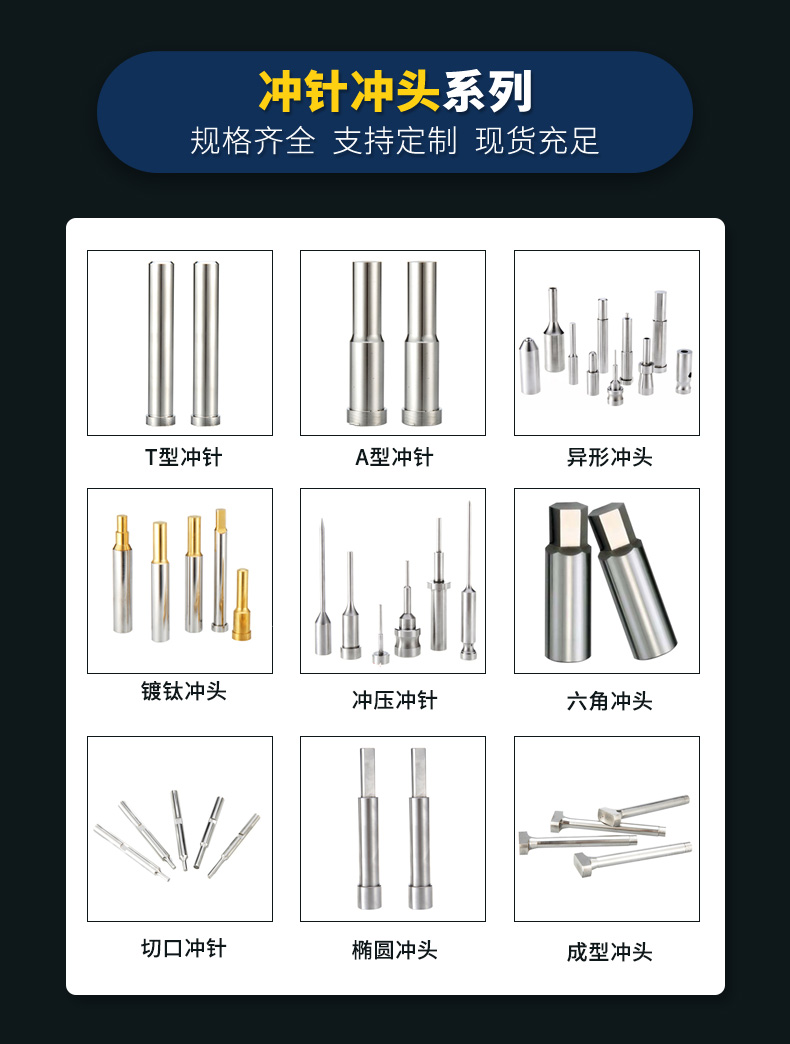 冲针冲头系列
规格齐全 支持定制 现货充足

T型冲针
A型冲针
异形冲头

镀钛冲头
冲压冲针
六角冲头

切口冲针
椭圆冲头
成型冲头